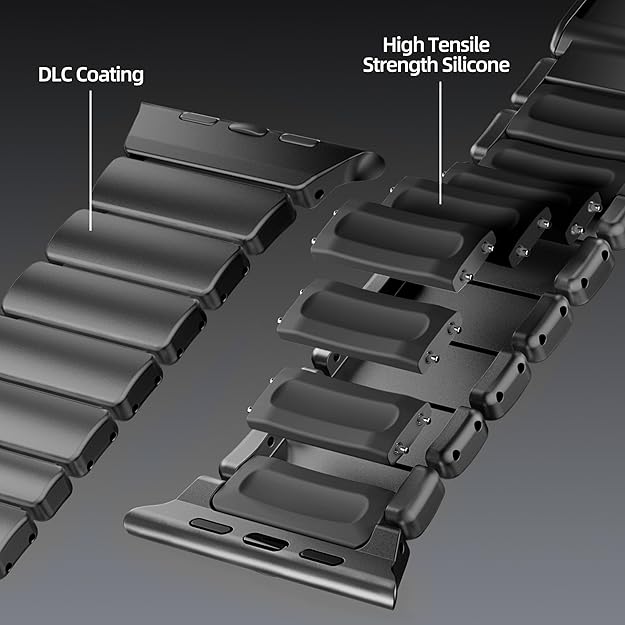 DLC Coating

High Tensile Strength Silicone