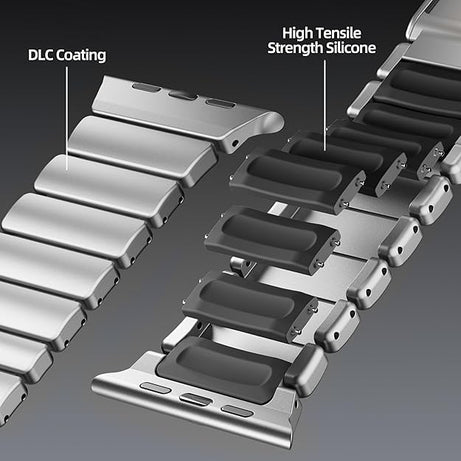 DLC Coating

High Tensile Strength Silicone