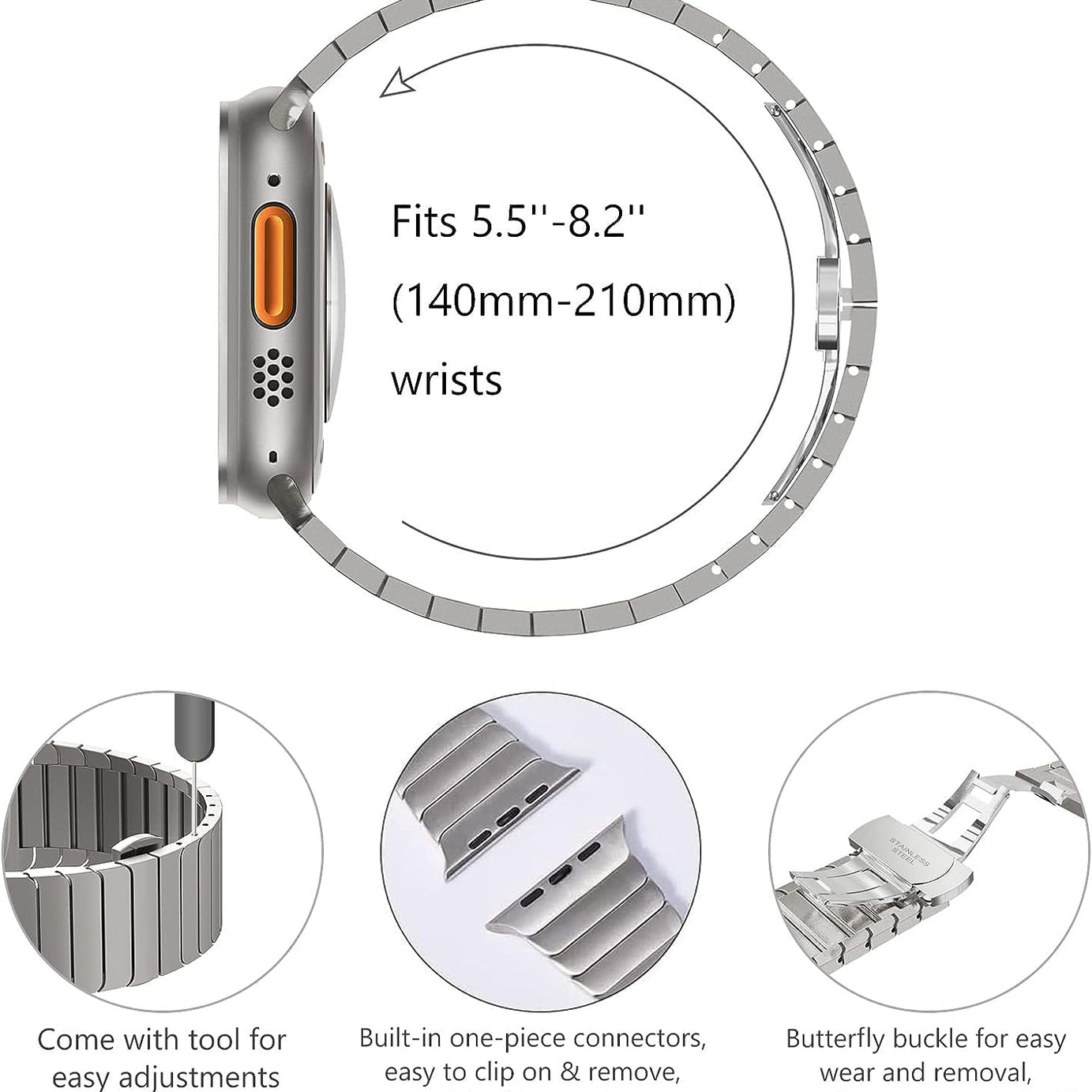 Fits 5.5''-8.2''
(140mm-210mm)
wrists

STAINLESS STEEL

Come with tool for easy adjustments

Built-in one-piece connectors, easy to clip on & remove,

Butterfly buckle for easy wear and removal,